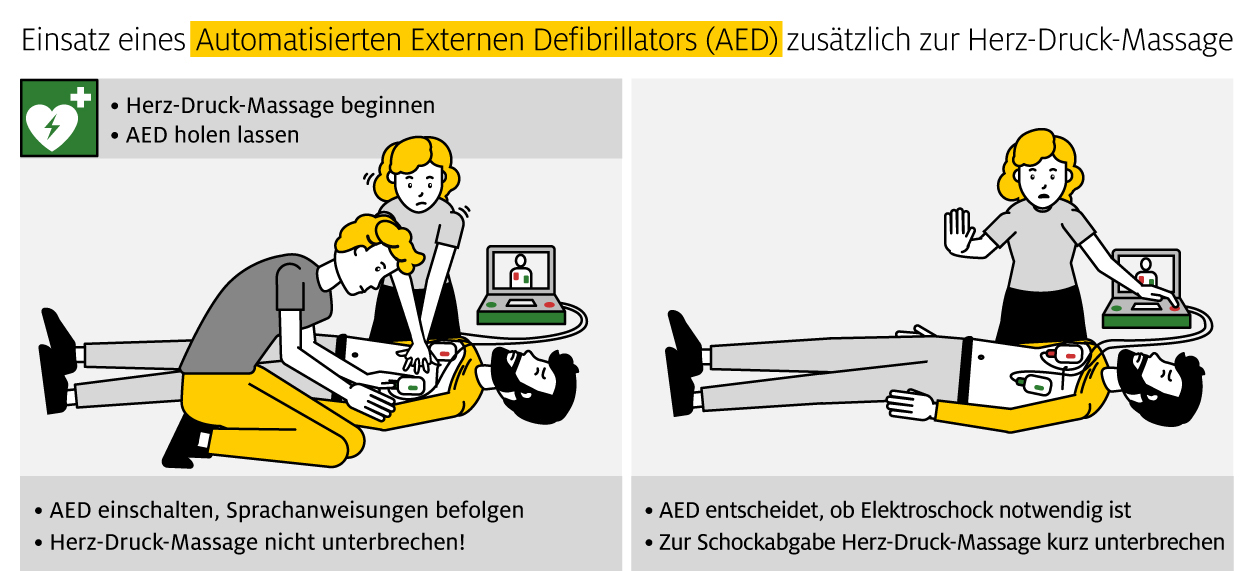 Einsatz eines Automatisierten Externen Defibrillators (AED) zusätzlich zur Herz-Druck-Massage

• Herz-Druck-Massage beginnen
• AED holen lassen

• AED einschalten, Sprachanweisungen befolgen
• Herz-Druck-Massage nicht unterbrechen!

• AED entscheidet, ob Elektroschock notwendig ist
• Zur Schockabgabe Herz-Druck-Massage kurz unterbrechen